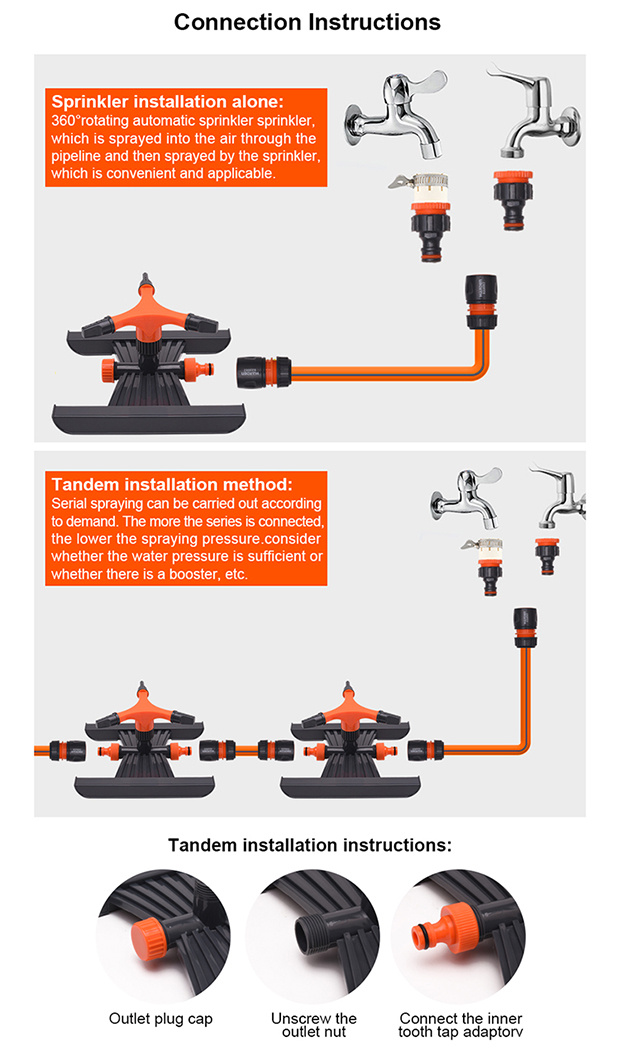 Connection Instructions

Sprinkler installation alone:
360°rotating automatic sprinkler sprinkler, which is sprayed into the air through the pipeline and then sprayed by the sprinkler, which is convenient and applicable.

Tandem installation method:
Serial spraying can be carried out according to demand. The more the series is connected, the lower the spraying pressure.consider whether the water pressure is sufficient or whether there is a booster, etc.

Tandem installation instructions:

Outlet plug cap

Unscrew the outlet nut

Connect the inner tooth tap adaptorv