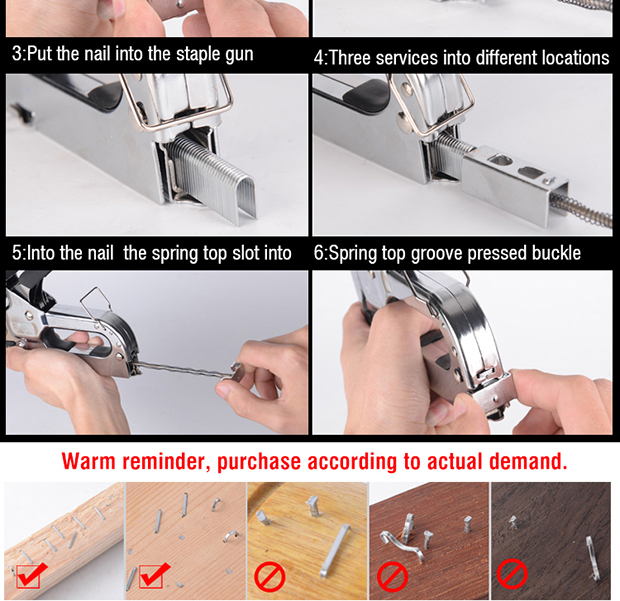 3:Put the nail into the staple gun

4:Three services into different locations

5:Into the nail  the spring top slot into

6:Spring top groove pressed buckle

Warm reminder, purchase according to actual demand.