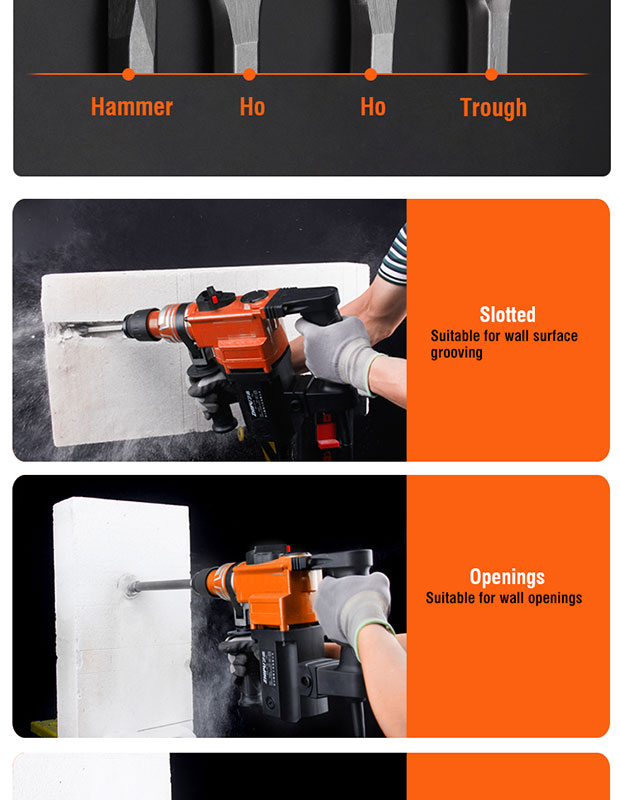 Hammer
Ho
Ho
Trough

Slotted
Suitable for wall surface grooving

Openings
Suitable for wall openings