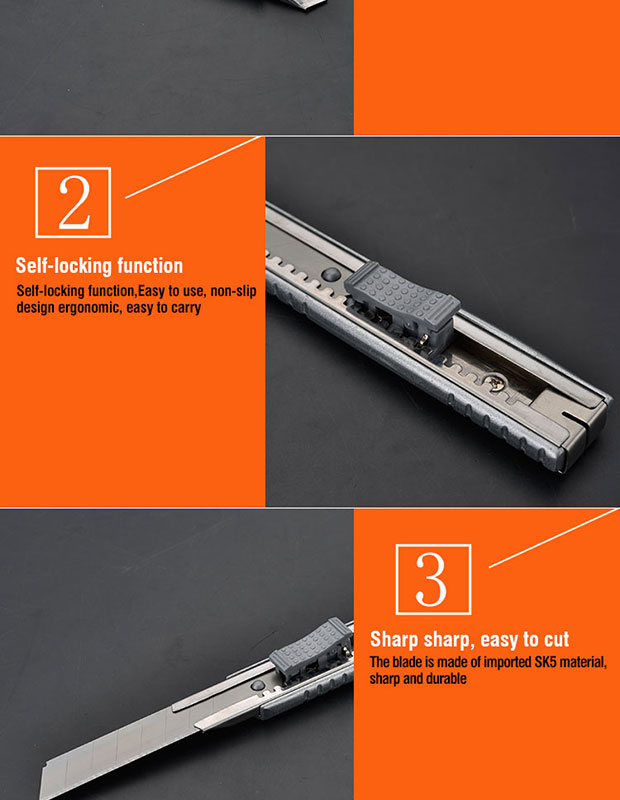 2

Self-locking function

Self-locking function,Easy to use, non-slip design ergonomic, easy to carry

3

Sharp sharp, easy to cut

The blade is made of imported SK5 material, sharp and durable