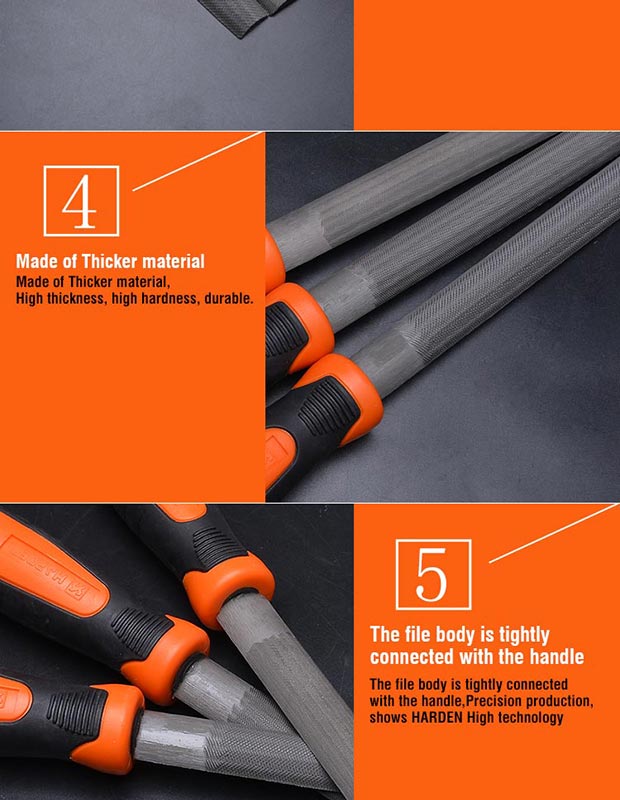 4

Made of Thicker material

Made of Thicker material, High thickness, high hardness, durable.

HARDEN

5

The file body is tightly connected with the handle

The file body is tightly connected with the handle,Precision production, shows HARDEN High technology