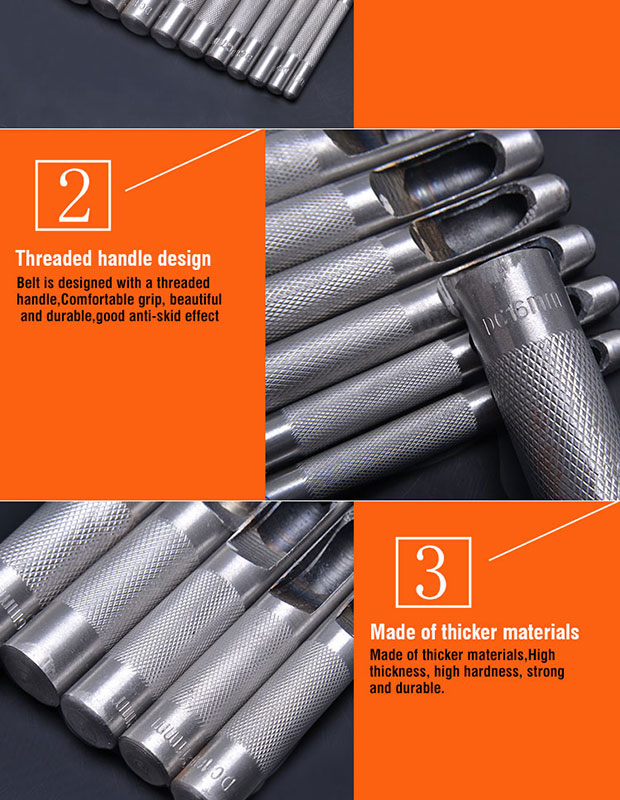 2

Threaded handle design

Belt is designed with a threaded handle,Comfortable grip, beautiful and durable,good anti-skid effect

DC16mm

3

Made of thicker materials

Made of thicker materials,High thickness, high hardness, strong and durable.